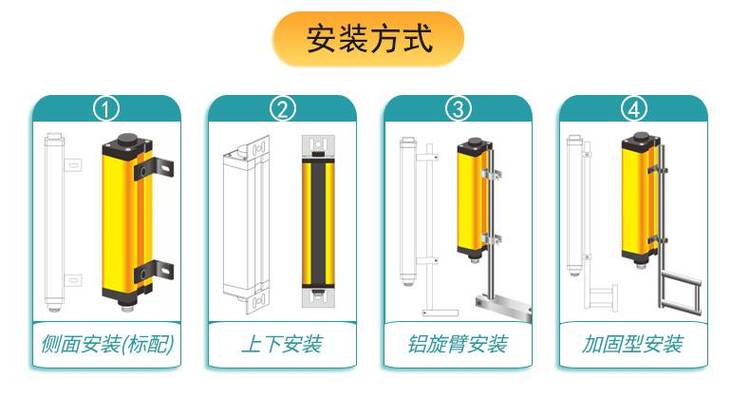 安装方式

①
侧面安装(标配)

②
上下安装

③
铝旋臂安装

④
加固型安装